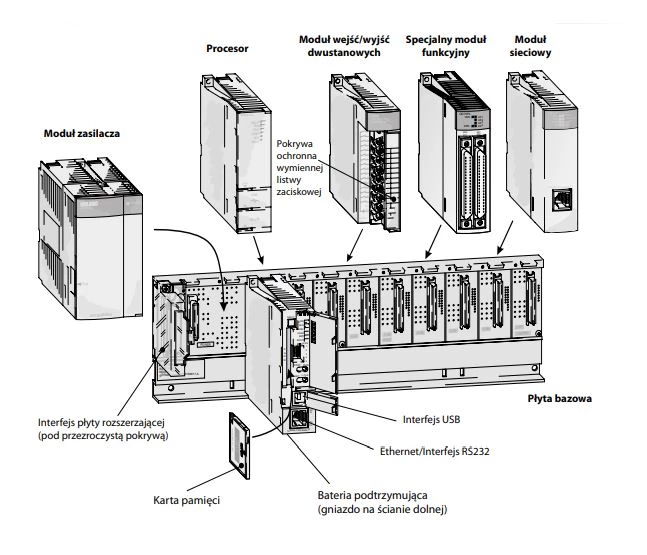 Procesor

Moduł wejść/wyjść dwustanowych

Specjalny moduł funkcyjny

Moduł sieciowy

Moduł zasilacza

Pokrywa ochronna wymiennej listwy zaciskowej

Płyta bazowa

Interfejs płyty rozszerzającej (pod przezroczystą pokrywą)

Interfejs USB

Ethernet/Interfejs RS232

Karta pamięci

Bateria podtrzymująca (gniazdo na ścianie dolnej)