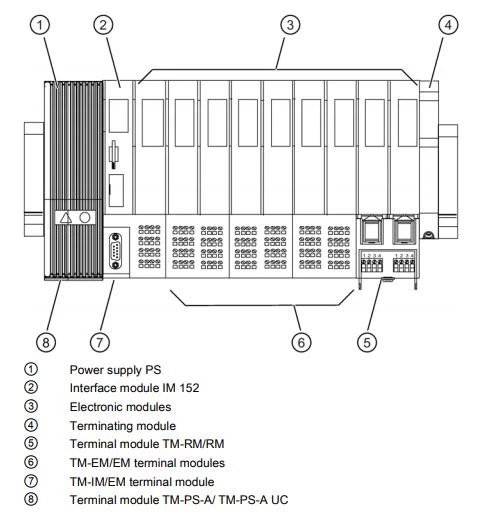 ① ② ③ ④

1 2 3 4 1 2 3 4

⑧ ⑦ ⑥ ⑤

① Power supply PS
② Interface module IM 152
③ Electronic modules
④ Terminating module
⑤ Terminal module TM-RM/RM
⑥ TM-EM/EM terminal modules
⑦ TM-IM/EM terminal module
⑧ Terminal module TM-PS-A/ TM-PS-A UC