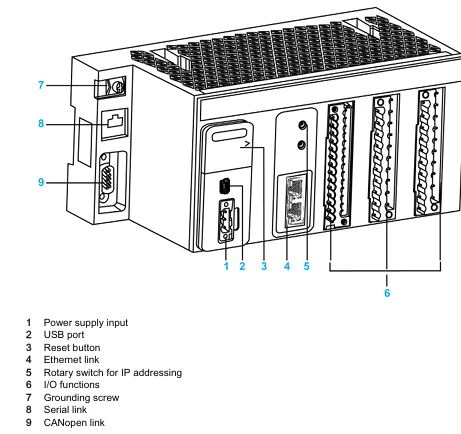 7
8
9
1 2 3 4 5
6

1 Power supply input
2 USB port
3 Reset button
4 Ethernet link
5 Rotary switch for IP addressing
6 I/O functions
7 Grounding screw
8 Serial link
9 CANopen link