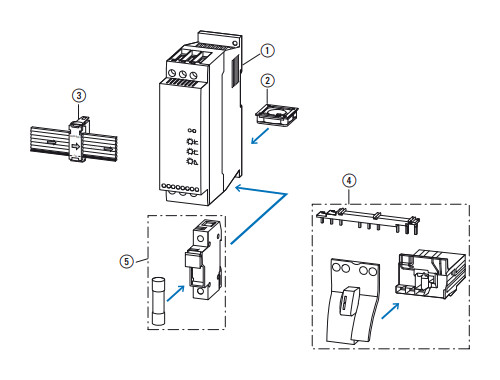 ①
②
③
④
⑤